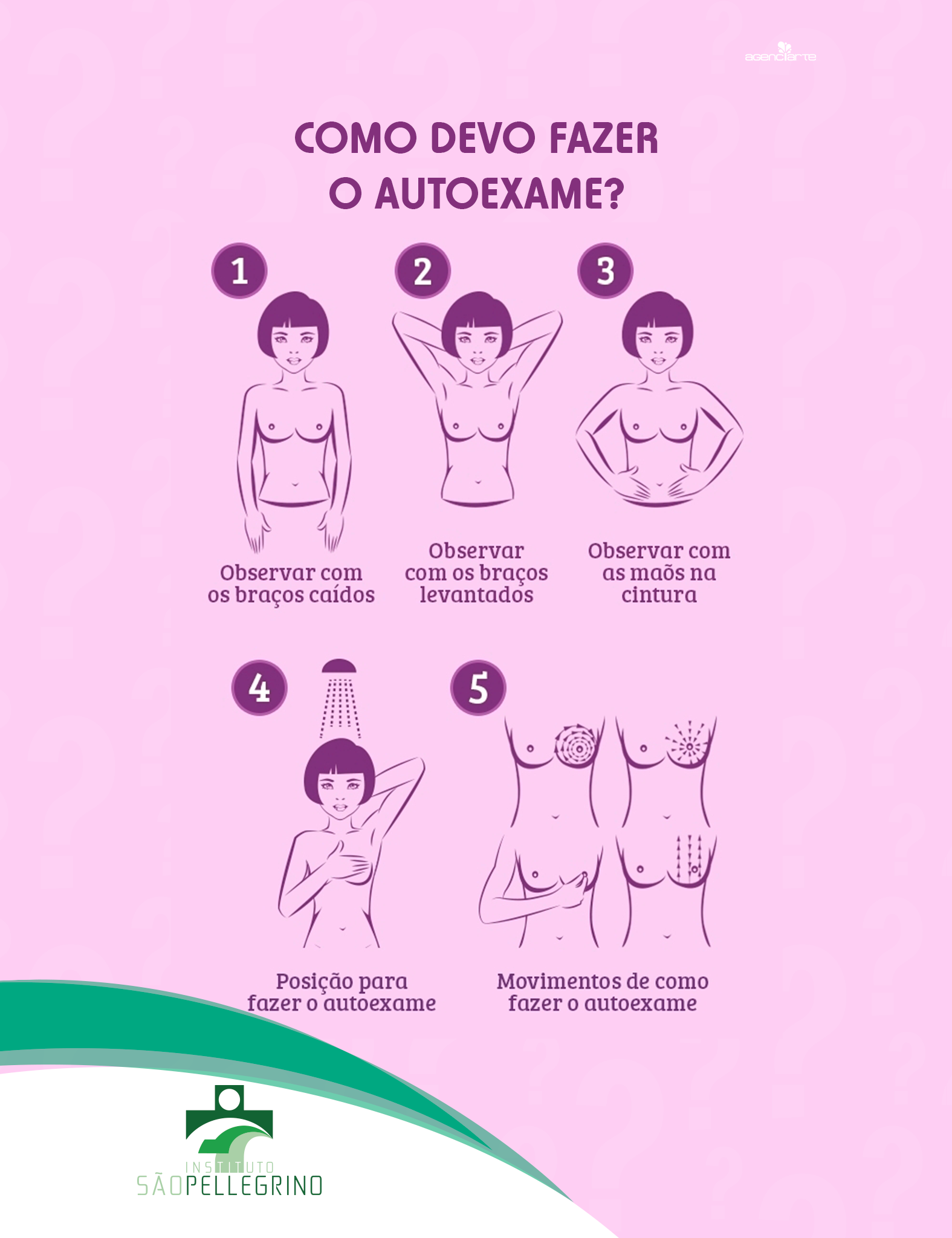 agenciarte

COMO DEVO FAZER O AUTOEXAME?

1
Observar com os braços caídos

2
Observar com os braços levantados

3
Observar com as maõs na cintura

4
Posição para fazer o autoexame

5
Movimentos de como fazer o autoexame

INSTITUTO
SÃOPELLEGRINO